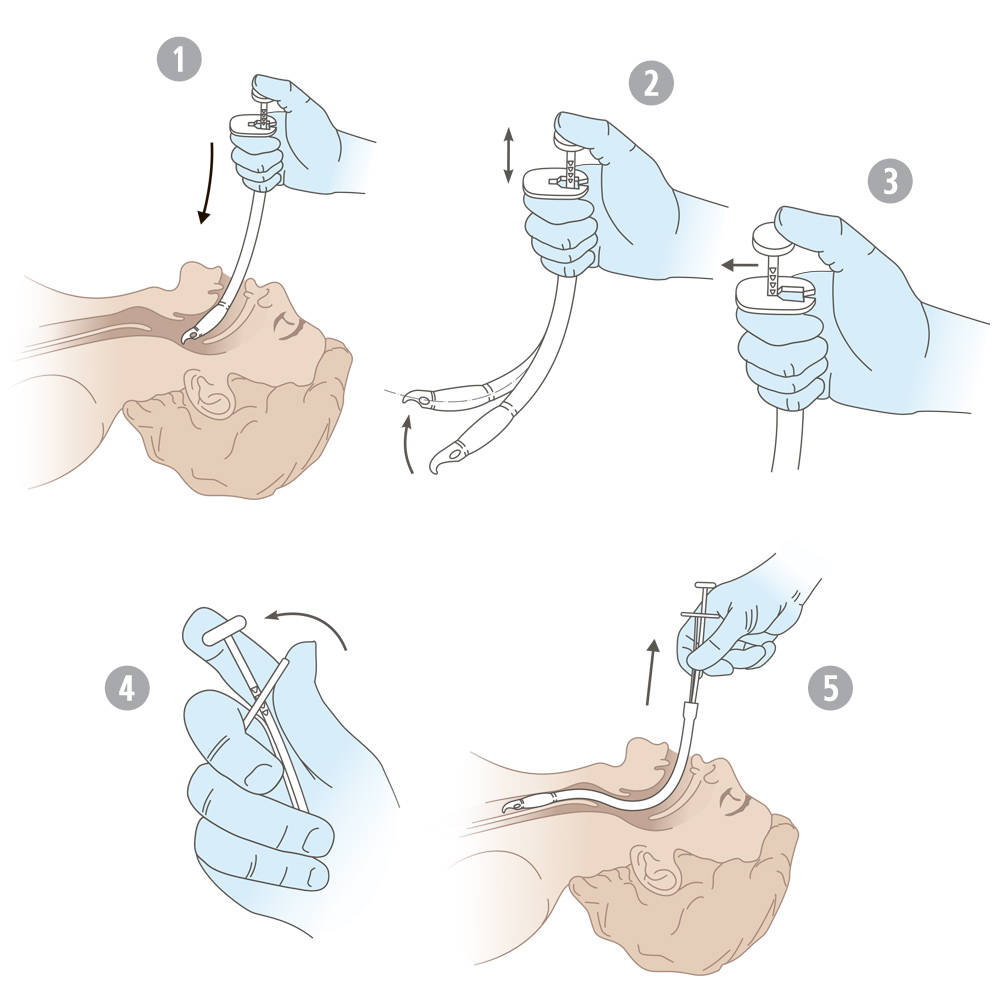 1

2

3

4

5